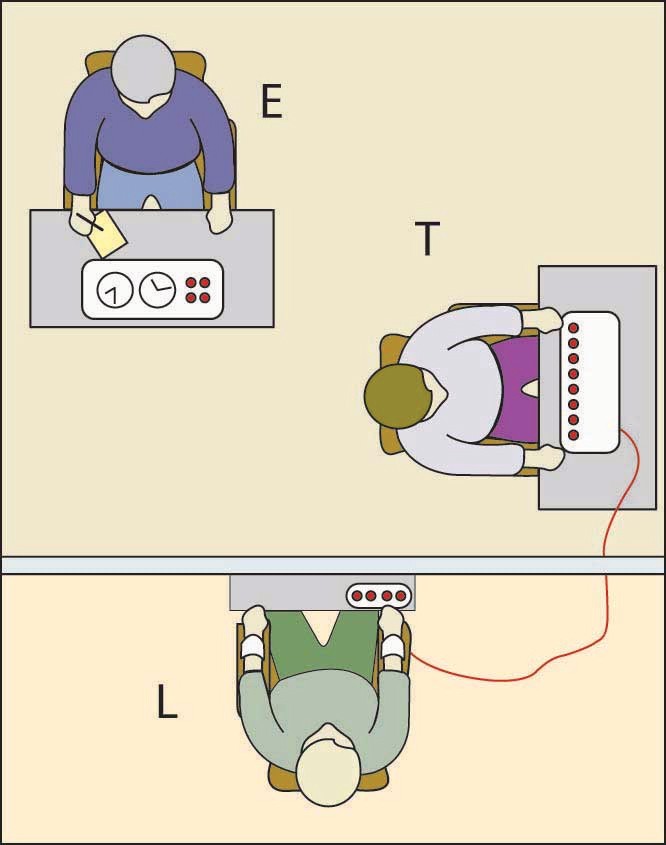 E

T

L